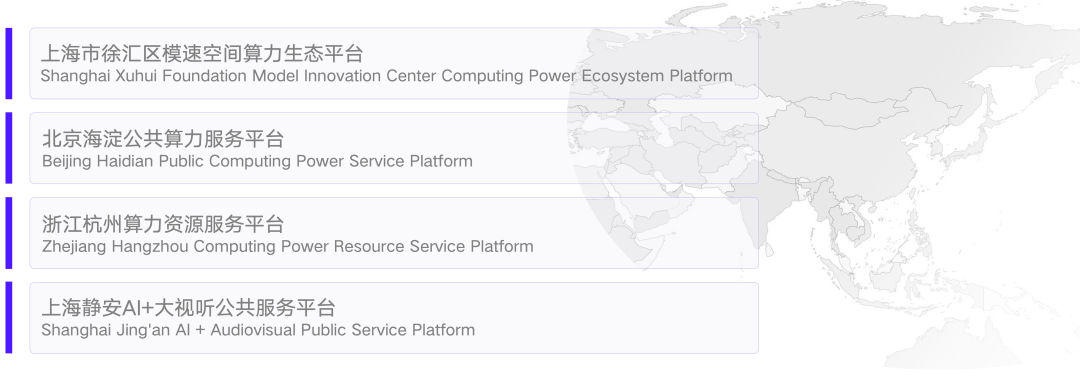 上海市徐汇区模速空间算力生态平台
Shanghai Xuhui Foundation Model Innovation Center Computing Power Ecosystem Platform

北京海淀公共算力服务平台
Beijing Haidian Public Computing Power Service Platform

浙江杭州算力资源服务平台
Zhejiang Hangzhou Computing Power Resource Service Platform

上海静安AI+大视听公共服务平台
Shanghai Jing'an AI + Audiovisual Public Service Platform